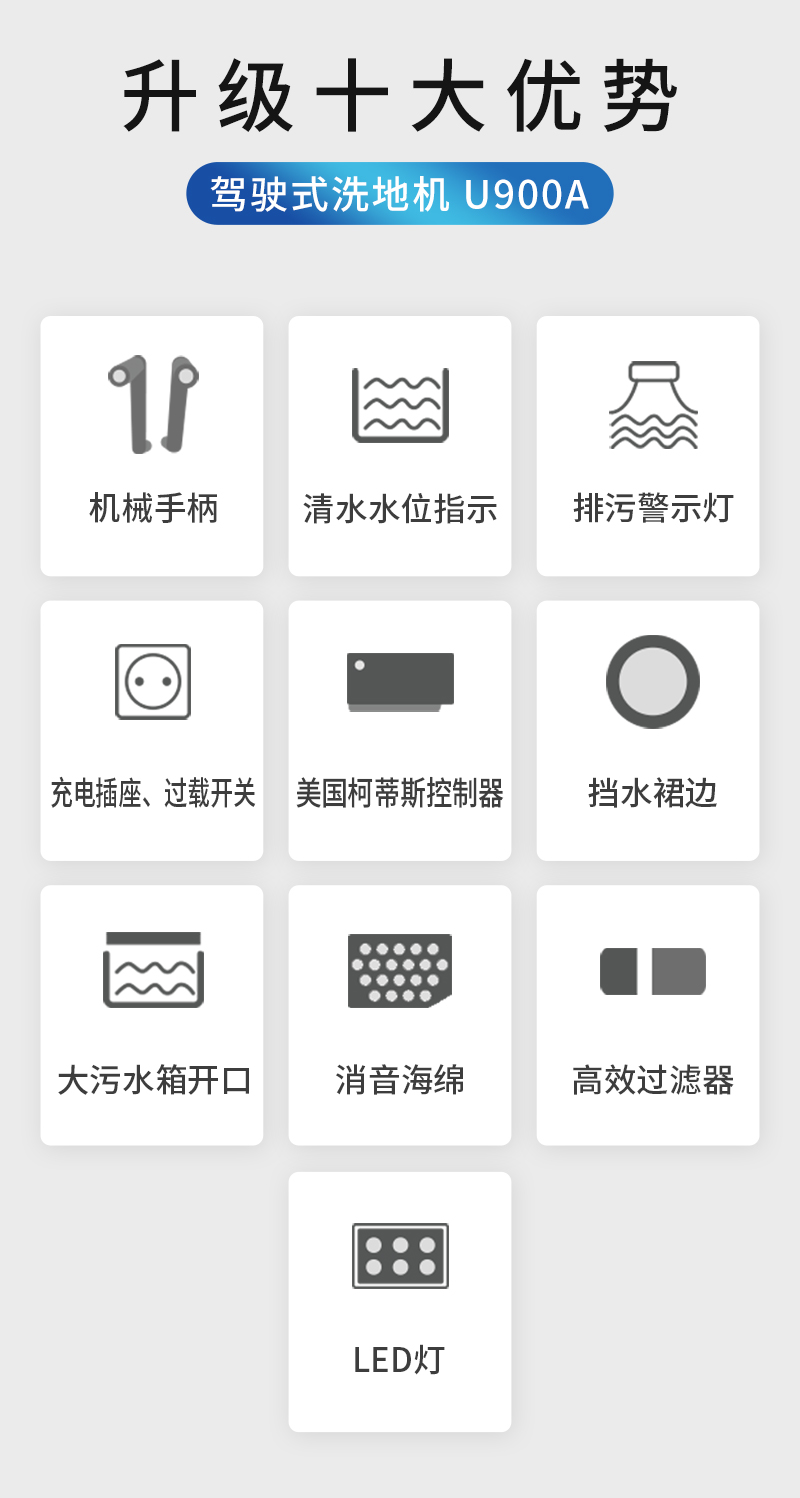 升级十大优势

驾驶式洗地机 U900A

机械手柄

清水水位指示

排污警示灯

充电插座、过载开关

美国柯蒂斯控制器

挡水裙边

大污水箱开口

消音海绵

高效过滤器

LED灯